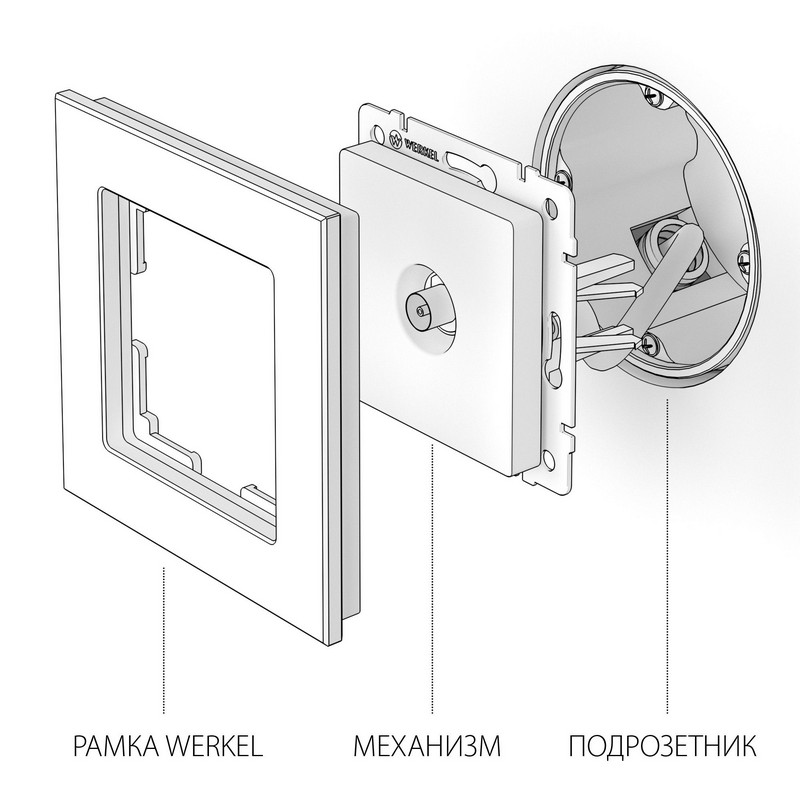 WERKEL

РАМКА WERKEL

МЕХАНИЗМ

ПОДРОЗЕТНИК