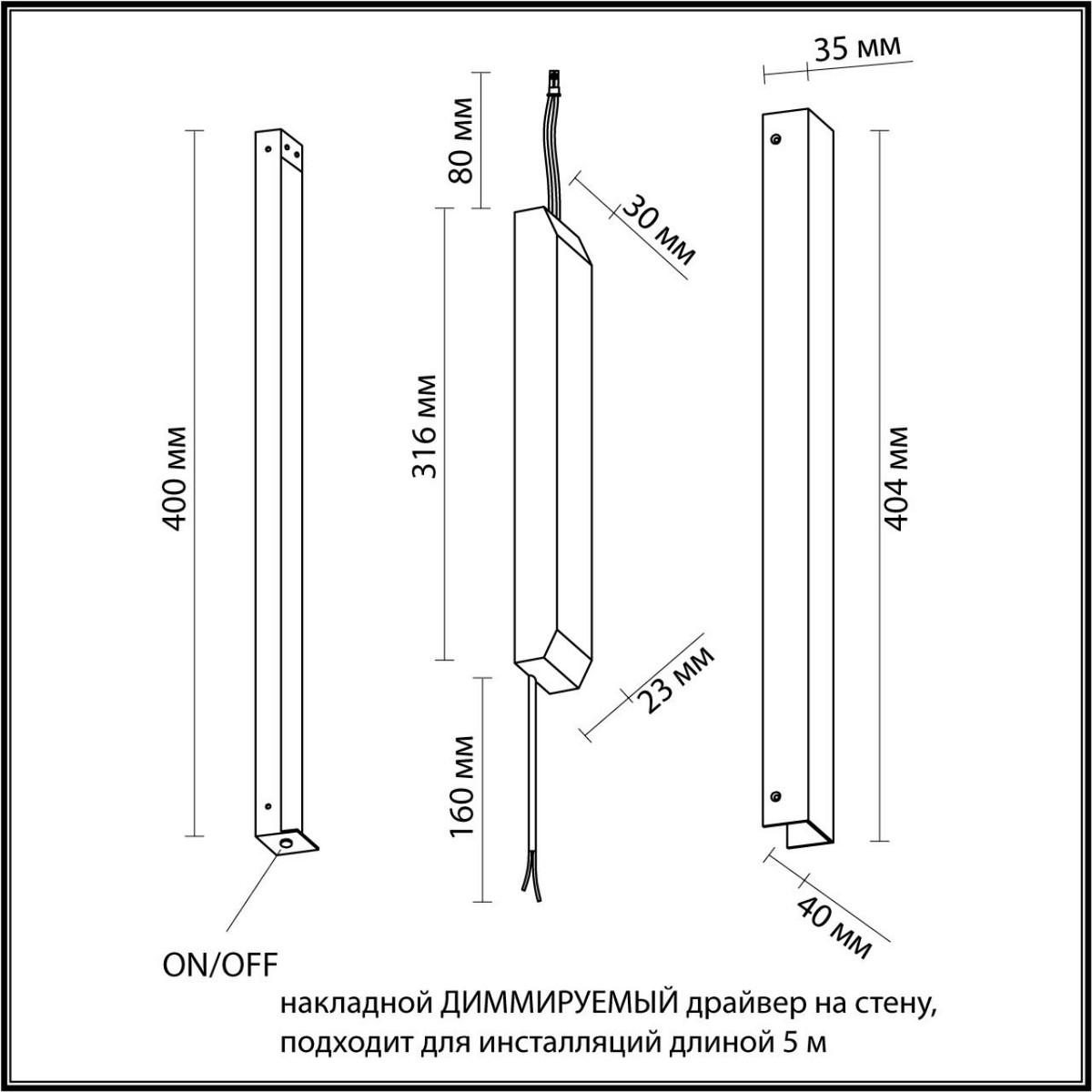 400 мм

80 мм

30 мм

316 мм

23 мм

160 мм

35 мм

404 мм

40 мм

ON/OFF

накладной ДИММИРУЕМЫЙ драйвер на стену, подходит для инсталляций длиной 5 м