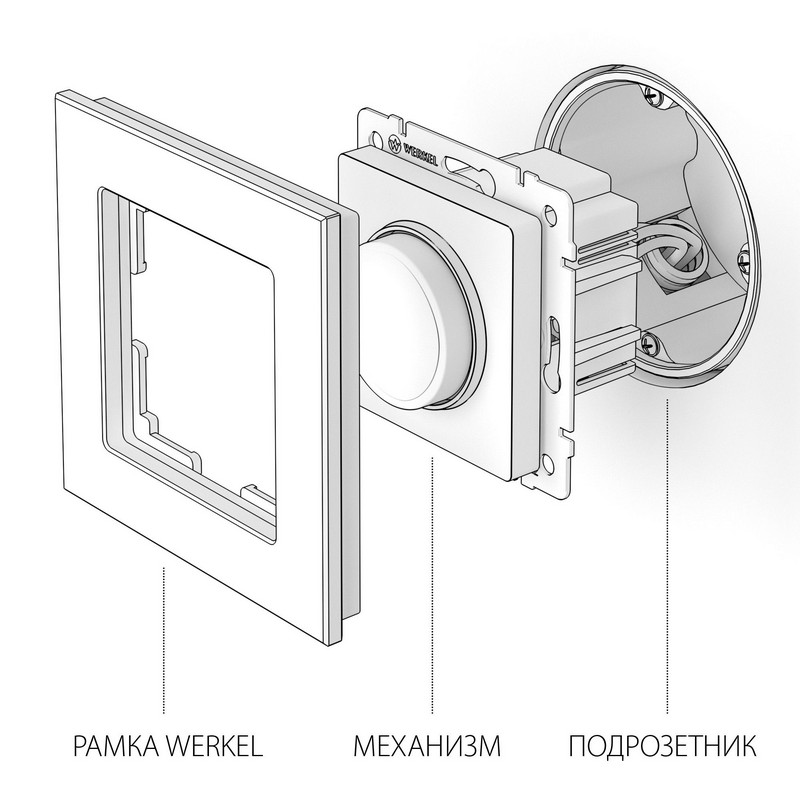 WERKEL

РАМКА WERKEL

МЕХАНИЗМ

ПОДРОЗЕТНИК