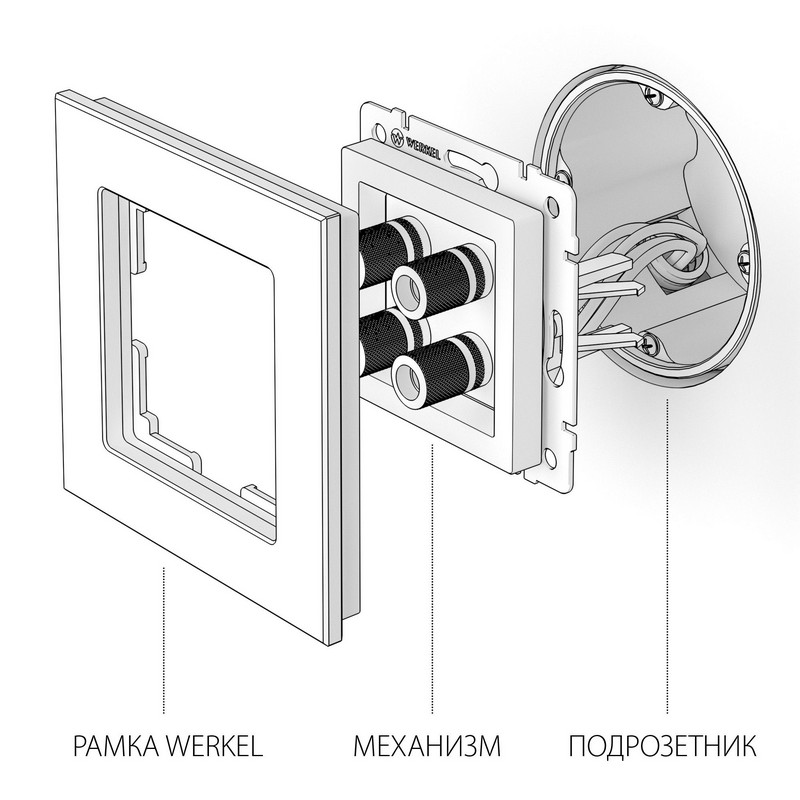 WERKEL

РАМКА WERKEL

МЕХАНИЗМ

ПОДРОЗЕТНИК