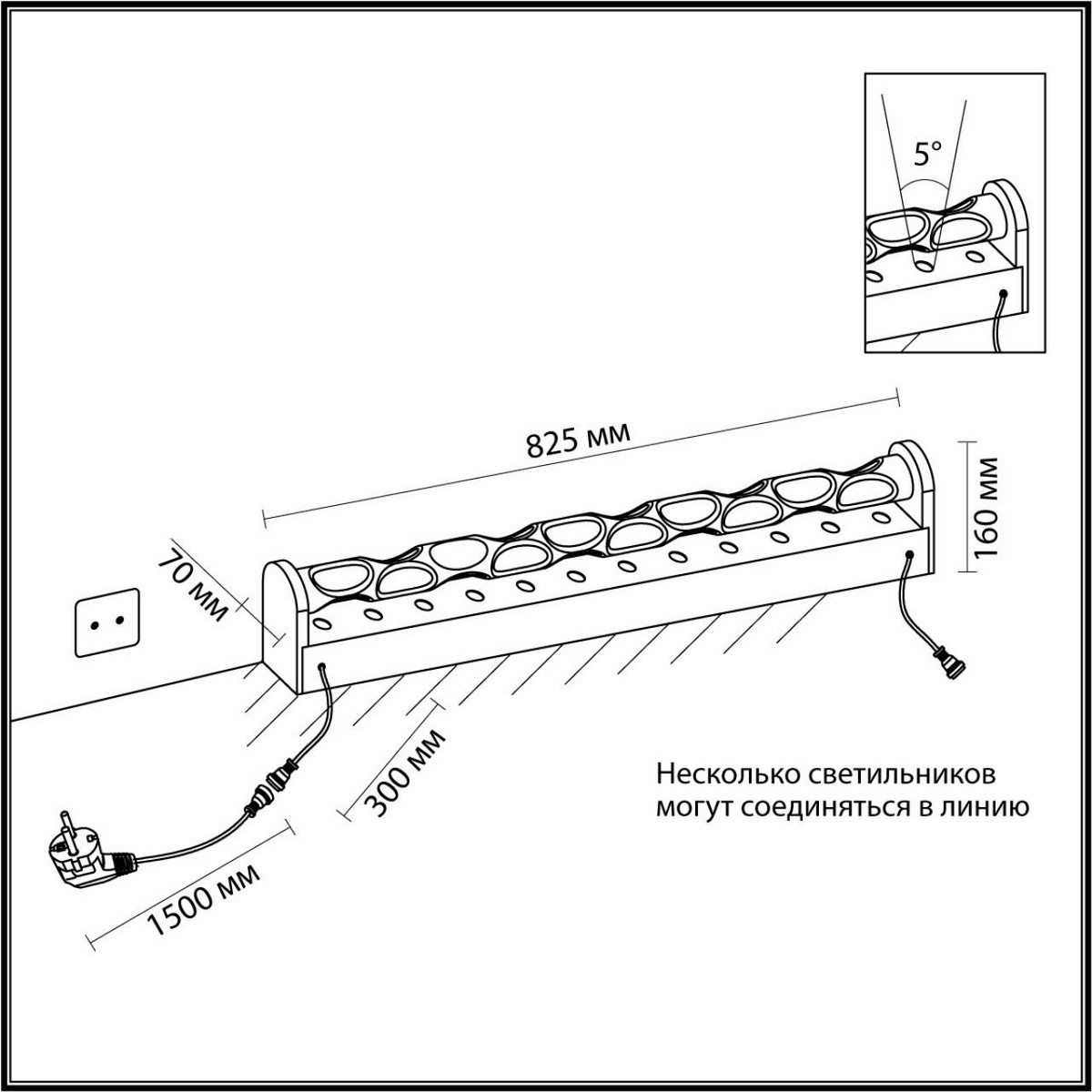 5°

825 мм

160 мм

70 мм

300 мм

1500 мм

Несколько светильников могут соединяться в линию